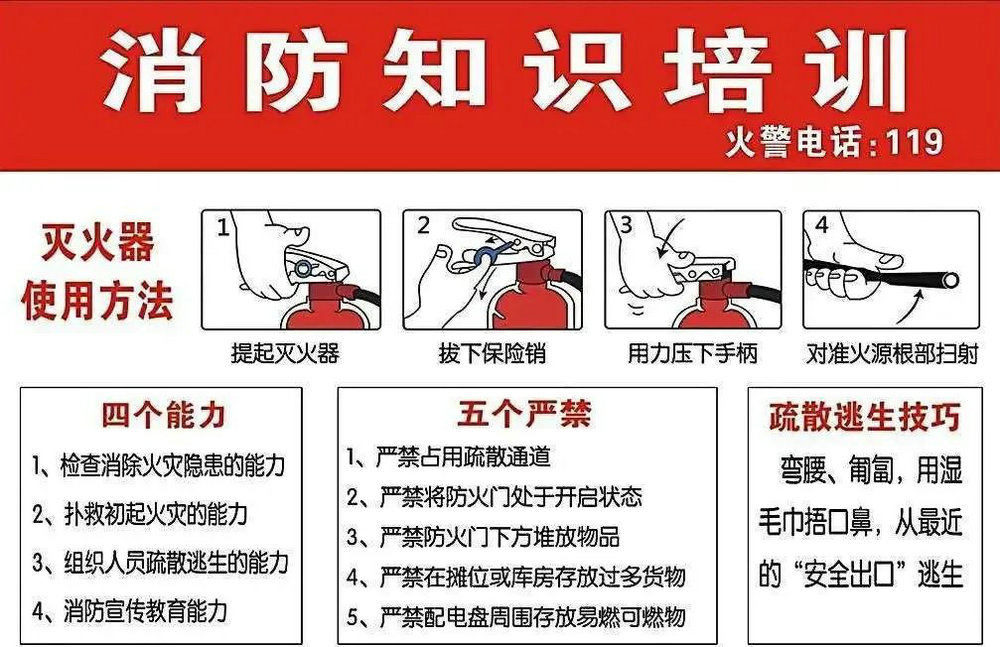 消防知识培训
火警电话:119

灭火器使用方法

1 提起灭火器

2 拔下保险销

3 用力压下手柄

4 对准火源根部扫射

四个能力
1、检查消除火灾隐患的能力
2、扑救初起火灾的能力
3、组织人员疏散逃生的能力
4、消防宣传教育能力

五个严禁
1、严禁占用疏散通道
2、严禁将防火门处于开启状态
3、严禁防火门下方堆放物品
4、严禁在摊位或库房存放过多货物
5、严禁配电盘周围存放易燃可燃物

疏散逃生技巧
弯腰、匍匐，用湿毛巾捂口鼻，从最近的“安全出口”逃生