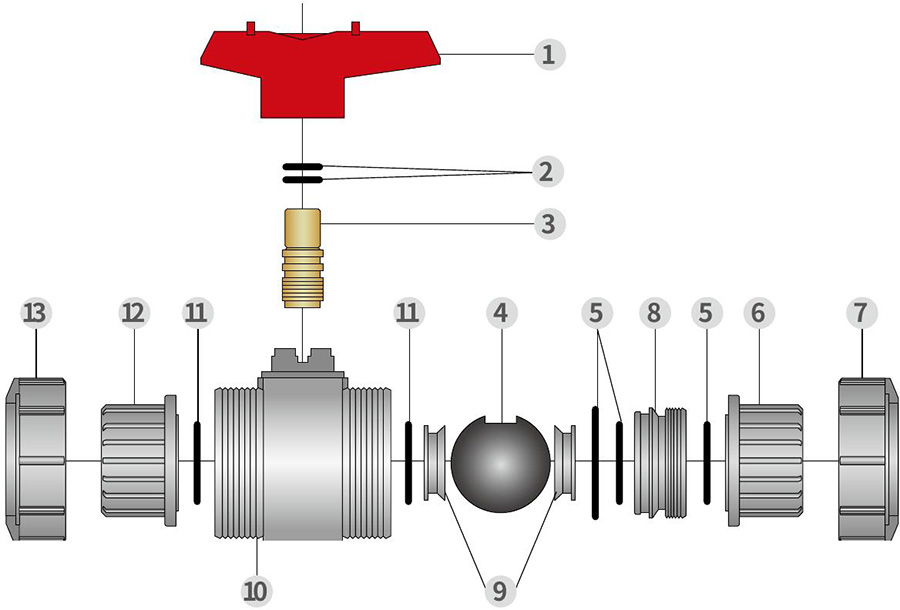 1
2
3
13
12
11
11
4
5
8
5
6
7
10
9